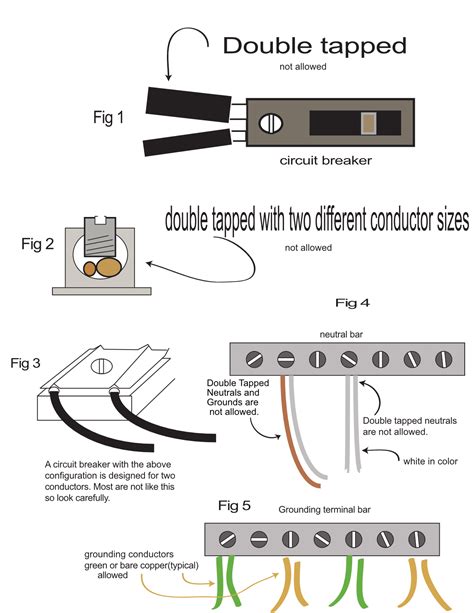 Double tapped
not allowed

Fig 1

circuit breaker

double tapped with two different conductor sizes
not allowed

Fig 2

Fig 4

neutral bar

Fig 3

Double Tapped Neutrals and Grounds are not allowed.

Double tapped neutrals are not allowed.

white in color

A circuit breaker with the above configuration is designed for two conductors. Most are not like this so look carefully.

Fig 5

Grounding terminal bar

grounding conductors green or bare copper(typical) allowed