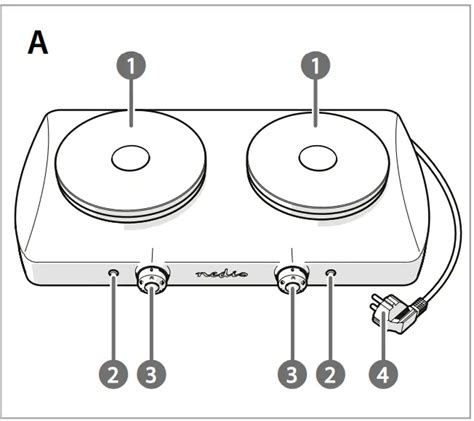 A

1 1

nedis

2 3 3 2 4