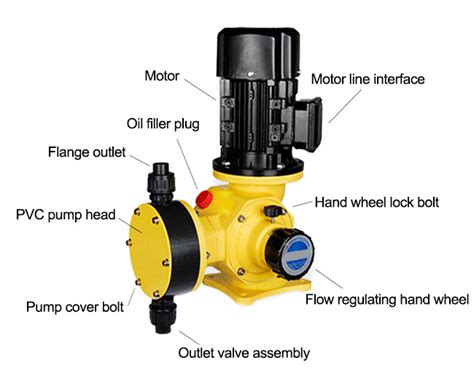 Motor
Motor line interface
Oil filler plug
Flange outlet
Hand wheel lock bolt
PVC pump head
Flow regulating hand wheel
Pump cover bolt
Outlet valve assembly