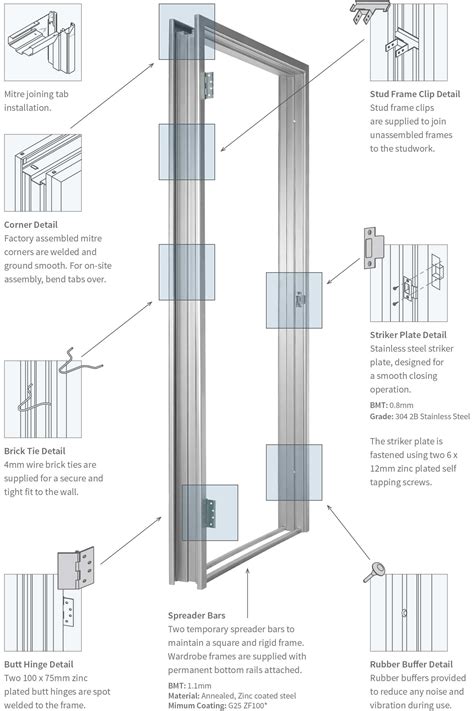 Mitre joining tab installation.

Corner Detail
Factory assembled mitre corners are welded and ground smooth. For on-site assembly, bend tabs over.

Brick Tie Detail
4mm wire brick ties are supplied for a secure and tight fit to the wall.

Butt Hinge Detail
Two 100 x 75mm zinc plated butt hinges are spot welded to the frame.

Spreader Bars
Two temporary spreader bars to maintain a square and rigid frame. Wardrobe frames are supplied with permanent bottom rails attached.

BMT: 1.1mm
Material: Annealed, Zinc coated steel
Mimum Coating: G25 ZF100*

Stud Frame Clip Detail
Stud frame clips are supplied to join unassembled frames to the studwork.

Striker Plate Detail
Stainless steel striker plate, designed for a smooth closing operation.

BMT: 0.8mm
Grade: 304 2B Stainless Steel

The striker plate is fastened using two 6 x 12mm zinc plated self tapping screws.

Rubber Buffer Detail
Rubber buffers provided to reduce any noise and vibration during use.