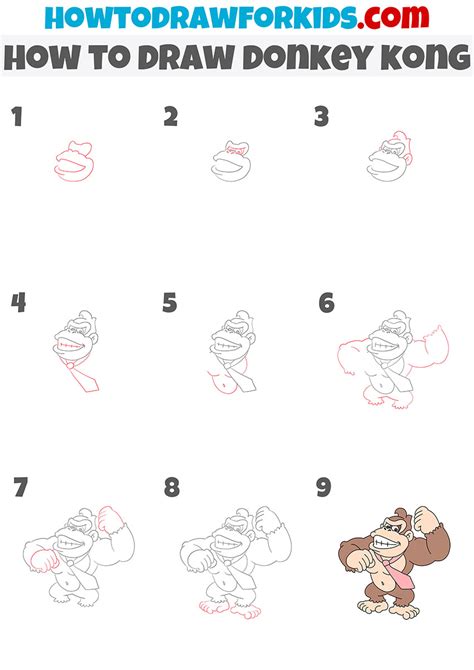 HOWTODRAWFORKIDS.com
HOW TO DRAW DONKEY KONG

1

2

3

4

5

6

7

8

9