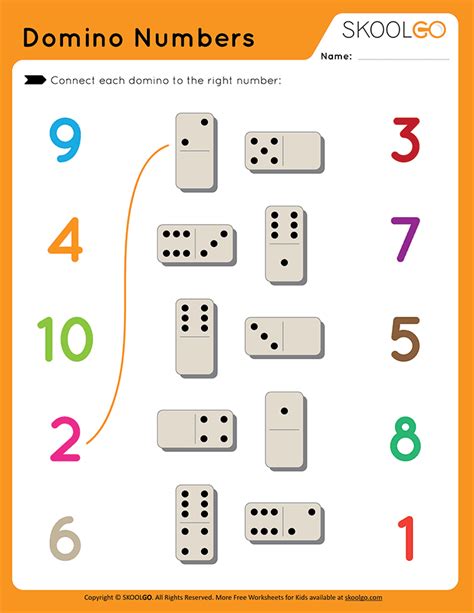 Domino Numbers

SKOOLGO

Name:

Connect each domino to the right number:

9

4

10

2

6

3

7

5

8

1

Copyright © SKOOLGO. All Rights Reserved. More Free Worksheets for Kids available at skoolgo.com