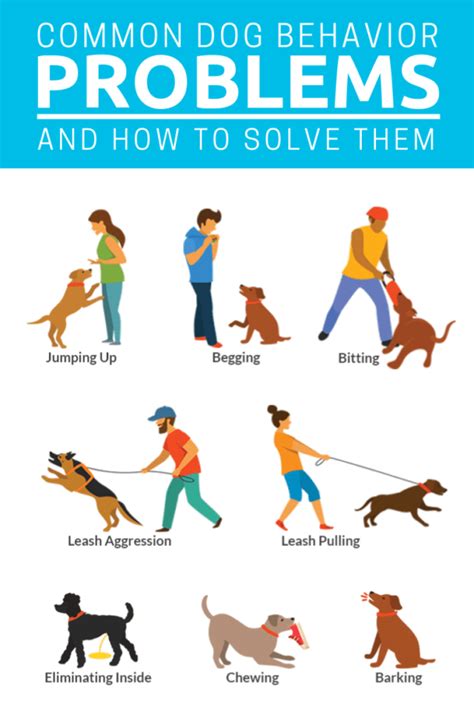 COMMON DOG BEHAVIOR
PROBLEMS
AND HOW TO SOLVE THEM

Jumping Up
Begging
Bitting

Leash Aggression
Leash Pulling

Eliminating Inside
Chewing
Barking