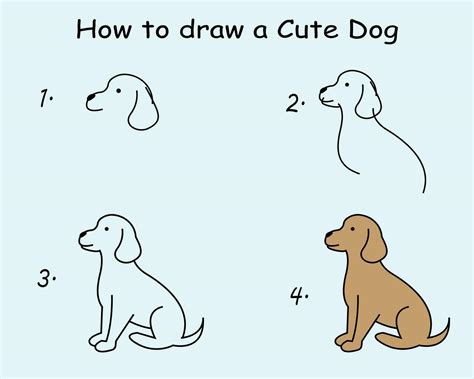 How to draw a Cute Dog

1.

2.

3.

4.