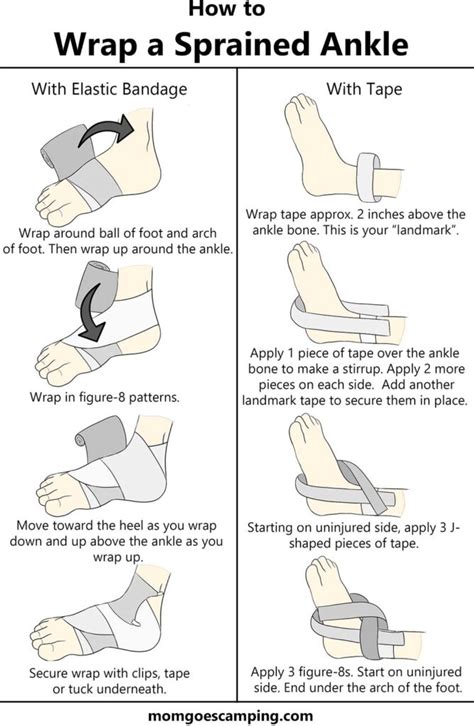 How to
Wrap a Sprained Ankle

With Elastic Bandage

Wrap around ball of foot and arch of foot. Then wrap up around the ankle.

Wrap in figure-8 patterns.

Move toward the heel as you wrap down and up above the ankle as you wrap up.

Secure wrap with clips, tape or tuck underneath.

With Tape

Wrap tape approx. 2 inches above the ankle bone. This is your "landmark".

Apply 1 piece of tape over the ankle bone to make a stirrup. Apply 2 more pieces on each side. Add another landmark tape to secure them in place.

Starting on uninjured side, apply 3 J-shaped pieces of tape.

Apply 3 figure-8s. Start on uninjured side. End under the arch of the foot.

momgoescamping.com