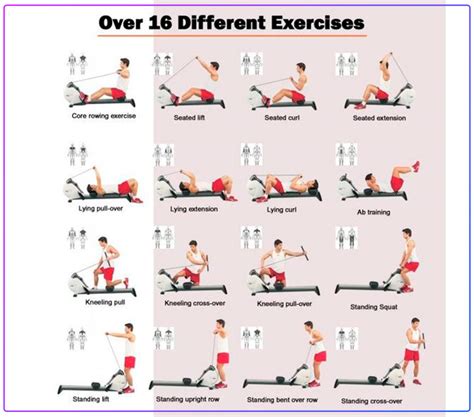 Over 16 Different Exercises

Core rowing exercise

Seated lift

Seated curl

Seated extension

Lying pull-over

Lying extension

Lying curl

Ab training

Kneeling pull

Kneeling cross-over

Kneeling pull-over

Standing Squat

Standing lift

Standing upright row

Standing bent over row

Standing cross-over