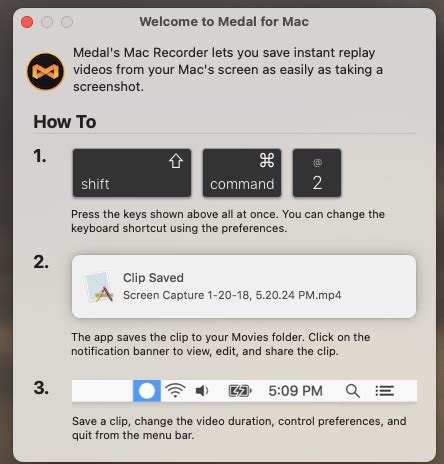 Welcome to Medal for Mac

Medal's Mac Recorder lets you save instant replay videos from your Mac's screen as easily as taking a screenshot.

How To

1.

⇧
shift

⌘
command

@
2

Press the keys shown above all at once. You can change the keyboard shortcut using the preferences.

2.

Clip Saved
Screen Capture 1-20-18, 5.20.24 PM.mp4

The app saves the clip to your Movies folder. Click on the notification banner to view, edit, and share the clip.

3.

5:09 PM

Save a clip, change the video duration, control preferences, and quit from the menu bar.