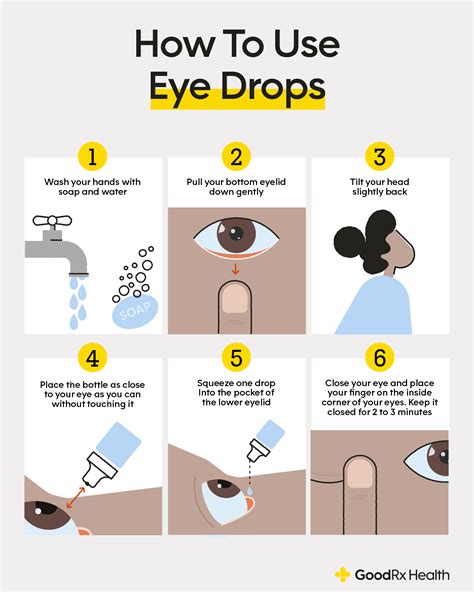 How To Use Eye Drops

1
Wash your hands with soap and water
SOAP

2
Pull your bottom eyelid down gently

3
Tilt your head slightly back

4
Place the bottle as close to your eye as you can without touching it

5
Squeeze one drop Into the pocket of the lower eyelid

6
Close your eye and place your finger on the inside corner of your eyes. Keep it closed for 2 to 3 minutes

GoodRx Health