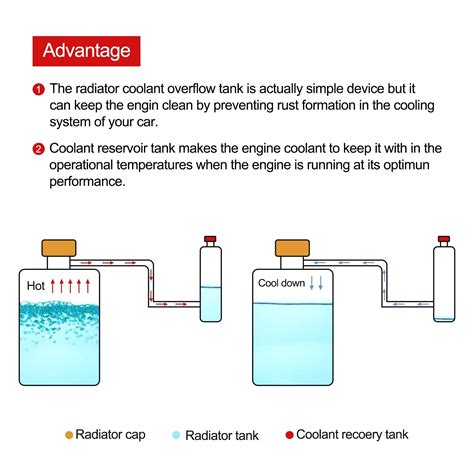 Advantage

1 The radiator coolant overflow tank is actually simple device but it can keep the engin clean by preventing rust formation in the cooling system of your car.

2 Coolant reservoir tank makes the engine coolant to keep it with in the operational temperatures when the engine is running at its optimun performance.

Hot

Cool down

Radiator cap Radiator tank Coolant recoery tank