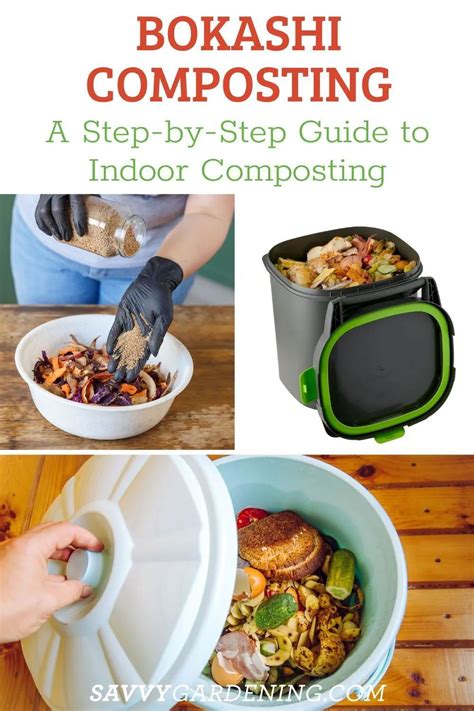 BOKASHI COMPOSTING

A Step-by-Step Guide to Indoor Composting

SAVVYGARDENING.COM