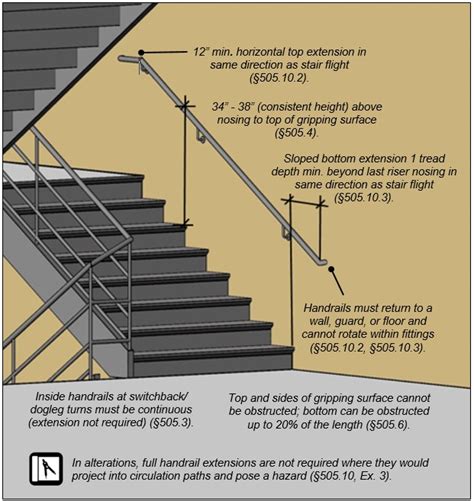 12" min. horizontal top extension in same direction as stair flight (§505.10.2).

34" - 38" (consistent height) above nosing to top of gripping surface (§505.4).

Sloped bottom extension 1 tread depth min. beyond last riser nosing in same direction as stair flight (§505.10.3).

Handrails must return to a wall, guard, or floor and cannot rotate within fittings (§505.10.2, §505.10.3).

Inside handrails at switchback/ dogleg turns must be continuous (extension not required) (§505.3).

Top and sides of gripping surface cannot be obstructed; bottom can be obstructed up to 20% of the length (§505.6).

In alterations, full handrail extensions are not required where they would project into circulation paths and pose a hazard (§505.10, Ex. 3).