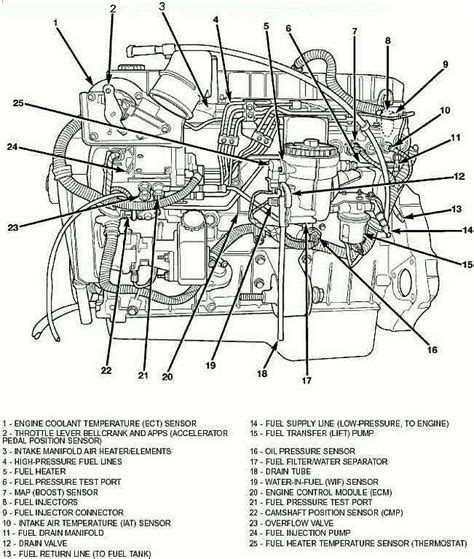 1
2
3
4
5
6
7
8
9
10
11
12
13
14
15
16
17
18
19
20
21
22
23
24
25

1 - ENGINE COOLANT TEMPERATURE (ECT) SENSOR
2 - THROTTLE LEVER BELLCRANK AND APPS (ACCELERATOR PEDAL POSITION SENSOR)
3 - INTAKE MANIFOLD AIR HEATER/ELEMENTS
4 - HIGH-PRESSURE FUEL LINES
5 - FUEL HEATER
6 - FUEL PRESSURE TEST PORT
7 - MAP (BOOST) SENSOR
8 - FUEL INJECTORS
9 - FUEL INJECTOR CONNECTOR
10 - INTAKE AIR TEMPERATURE (IAT) SENSOR
11 - FUEL DRAIN MANIFOLD
12 - DRAIN VALVE
13 - FUEL RETURN LINE (TO FUEL TANK)

14 - FUEL SUPPLY LINE (LOW-PRESSURE, TO ENGINE)
15 - FUEL TRANSFER (LIFT) PUMP
16 - OIL PRESSURE SENSOR
17 - FUEL FILTER/WATER SEPARATOR
18 - DRAIN TUBE
19 - WATER-IN-FUEL (WIF) SENSOR
20 - ENGINE CONTROL MODULE (ECM)
21 - FUEL PRESSURE TEST PORT
22 - CAMSHAFT POSITION SENSOR (CMP)
23 - OVERFLOW VALVE
24 - FUEL INJECTION PUMP
25 - FUEL HEATER TEMPERATURE SENSOR (THERMOSTAT)