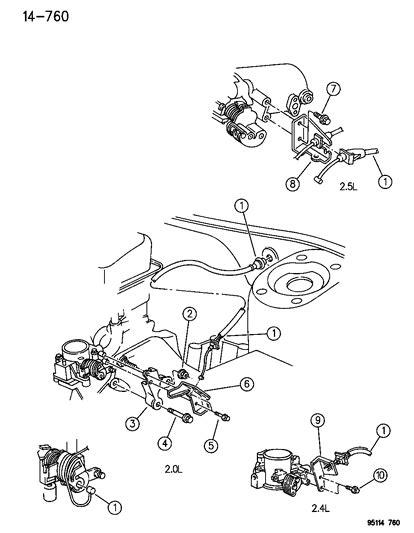 14-760

7

8

2.5L

1

1

2

1

6

3

4

5

2.0L

1

9

1

10

2.4L

95114 760