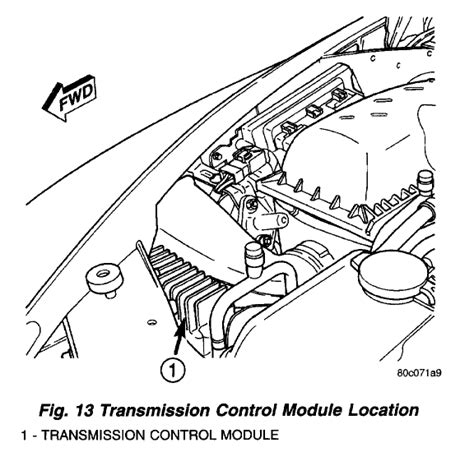 FWD

1

80c071a9

Fig. 13 Transmission Control Module Location

1 - TRANSMISSION CONTROL MODULE