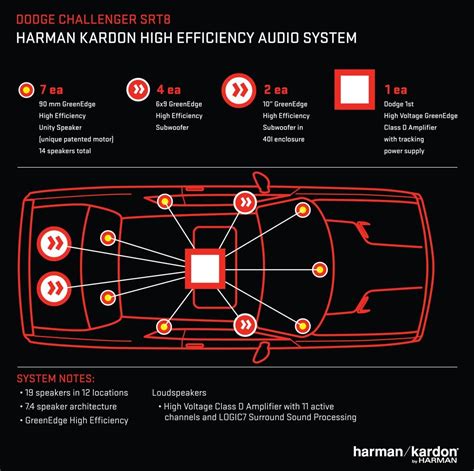 DODGE CHALLENGER SRT8
HARMAN KARDON HIGH EFFICIENCY AUDIO SYSTEM

7 ea
90 mm GreenEdge High Efficiency Unity Speaker [unique patented motor] 14 speakers total

4 ea
6x9 GreenEdge High Efficiency Subwoofer

2 ea
10" GreenEdge High Efficiency Subwoofer in 40l enclosure

1 ea
Dodge 1st High Voltage GreenEdge Class D Amplifier with tracking power supply

SYSTEM NOTES:
• 19 speakers in 12 locations
• 7.4 speaker architecture
• GreenEdge High Efficiency Loudspeakers
• High Voltage Class D Amplifier with 11 active channels and LOGIC7 Surround Sound Processing

harman/kardon
by HARMAN