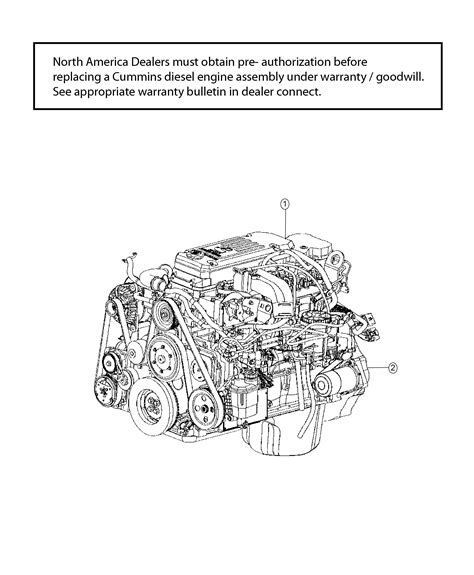 North America Dealers must obtain pre- authorization before replacing a Cummins diesel engine assembly under warranty / goodwill. See appropriate warranty bulletin in dealer connect.

1

2