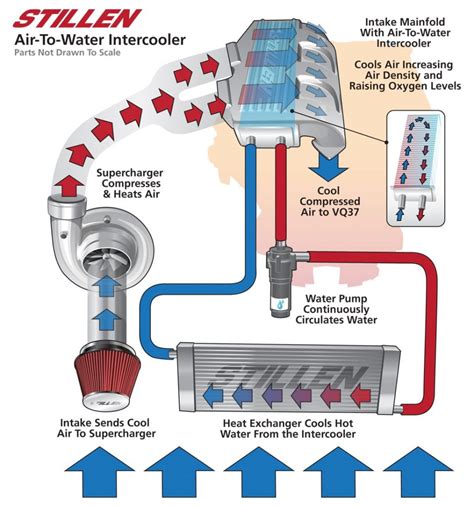 STILLEN
Air-To-Water Intercooler
Parts Not Drawn To Scale

Intake Mainfold With Air-To-Water Intercooler

Cools Air Increasing Air Density and Raising Oxygen Levels

Supercharger Compresses & Heats Air

Cool Compressed Air to VQ37

Water Pump Continuously Circulates Water

STILLEN

STILLEN

Intake Sends Cool Air To Supercharger

Heat Exchanger Cools Hot Water From the Intercooler