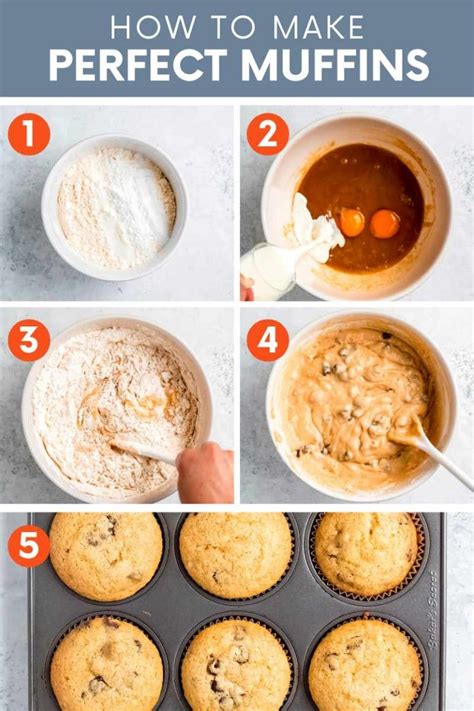 HOW TO MAKE
PERFECT MUFFINS

1

2

3

4

5

Baker's Secret