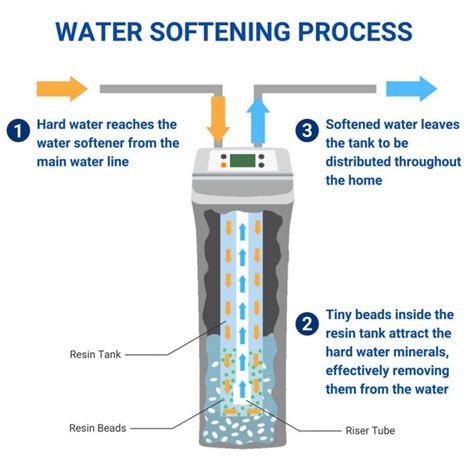 WATER SOFTENING PROCESS

1 Hard water reaches the water softener from the main water line

3 Softened water leaves the tank to be distributed throughout the home

2 Tiny beads inside the resin tank attract the hard water minerals, effectively removing them from the water

Resin Tank

Resin Beads

Riser Tube