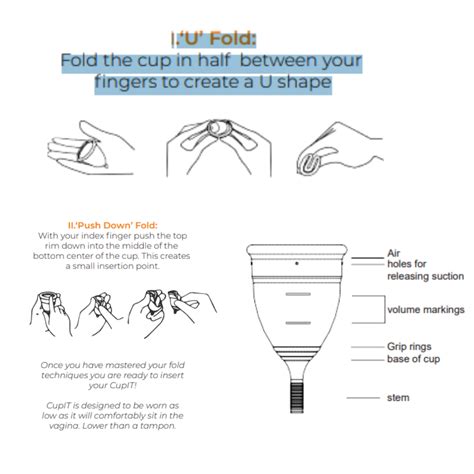 I.'U' Fold:
Fold the cup in half between your fingers to create a U shape

II.'Push Down' Fold:
With your index finger push the top rim down into the middle of the bottom center of the cup. This creates a small insertion point.

Once you have mastered your fold techniques you are ready to insert your CupIT!

CupIT is designed to be worn as low as it will comfortably sit in the vagina. Lower than a tampon.

Air
holes for
releasing suction

volume markings

Grip rings
base of cup

stem