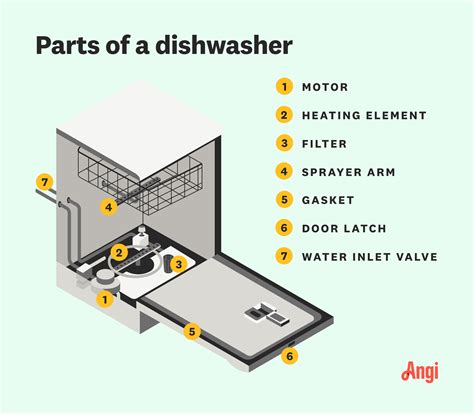 Parts of a dishwasher

1 MOTOR
2 HEATING ELEMENT
3 FILTER
4 SPRAYER ARM
5 GASKET
6 DOOR LATCH
7 WATER INLET VALVE

7
4
2
3
1
5
6

Angi