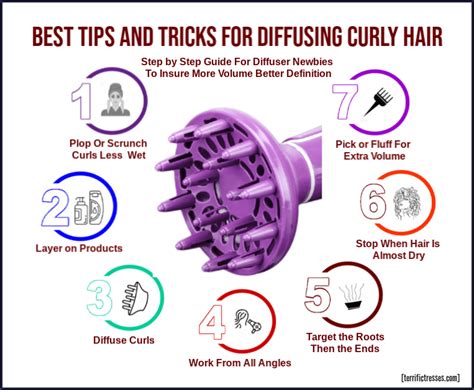 BEST TIPS AND TRICKS FOR DIFFUSING CURLY HAIR

Step by Step Guide For Diffuser Newbies
To Insure More Volume Better Definition

1
Plop Or Scrunch Curls Less Wet

2
Layer on Products

3
Diffuse Curls

4
Work From All Angles

5
Target the Roots Then the Ends

6
Stop When Hair Is Almost Dry

7
Pick or Fluff For Extra Volume

[terrifictresses.com]