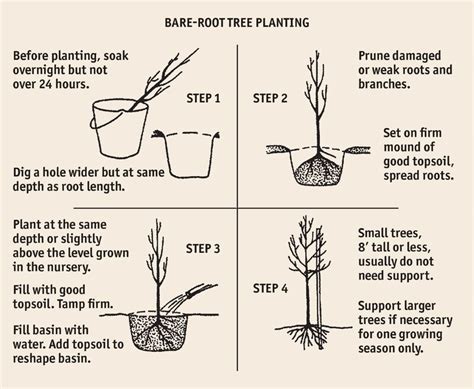 BARE-ROOT TREE PLANTING

Before planting, soak overnight but not over 24 hours.

STEP 1

Dig a hole wider but at same depth as root length.

STEP 2

Prune damaged or weak roots and branches.

Set on firm mound of good topsoil, spread roots.

Plant at the same depth or slightly above the level grown in the nursery.

STEP 3

Fill with good topsoil. Tamp firm.

Fill basin with water. Add topsoil to reshape basin.

STEP 4

Small trees, 8' tall or less, usually do not need support.

Support larger trees if necessary for one growing season only.