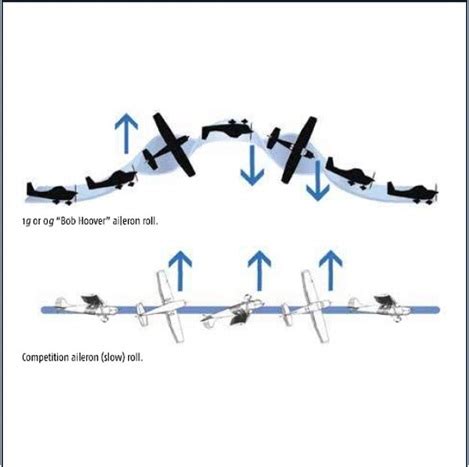 1g or 0g "Bob Hoover" aileron roll.

Competition aileron (slow) roll.