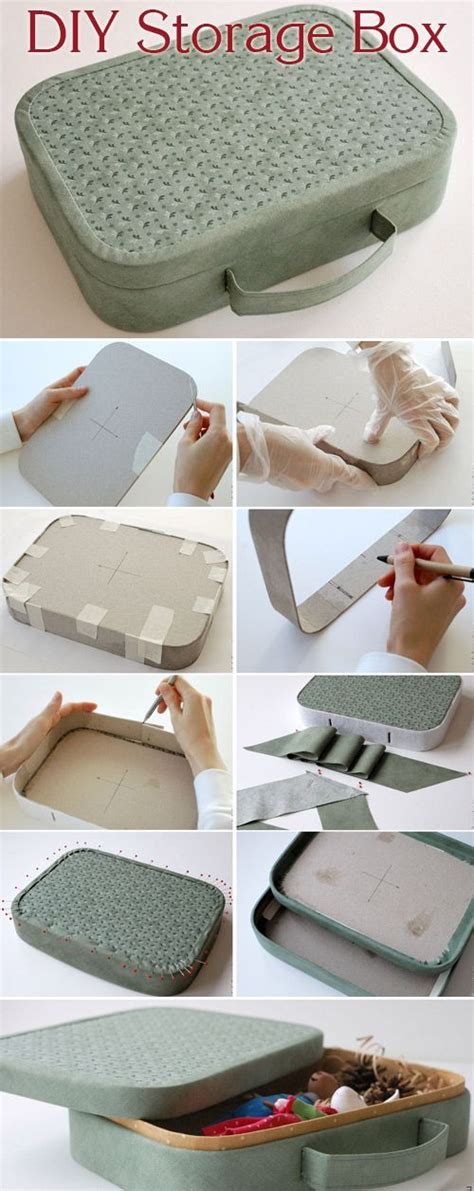 DIY Storage Box