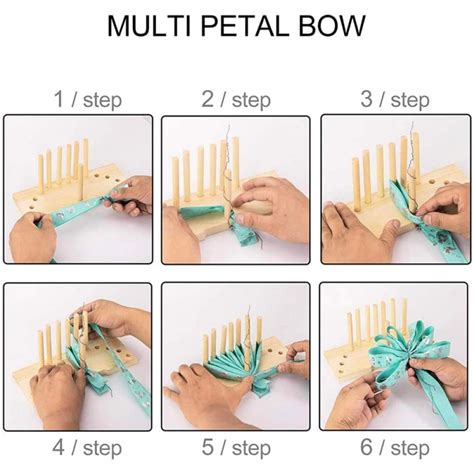 MULTI PETAL BOW

1 / step

2 / step

3 / step

4 / step

5 / step

6 / step