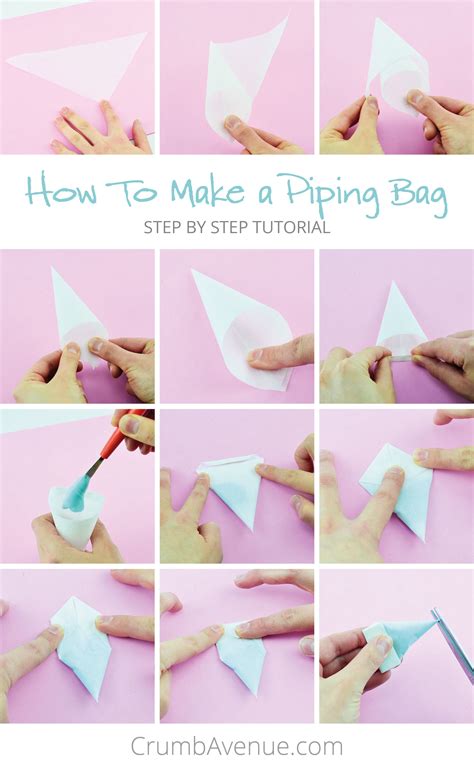 How To Make a Piping Bag
STEP BY STEP TUTORIAL

CrumbAvenue.com