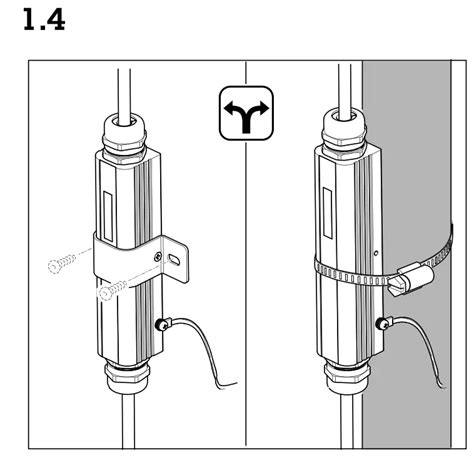 1.4