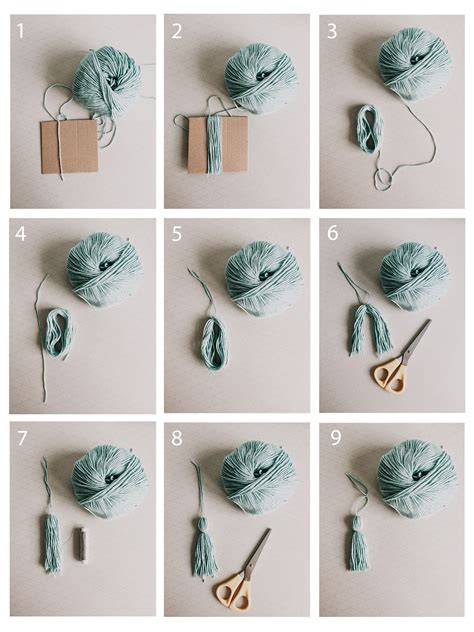 1

2

3

4

5

6

7

8

9