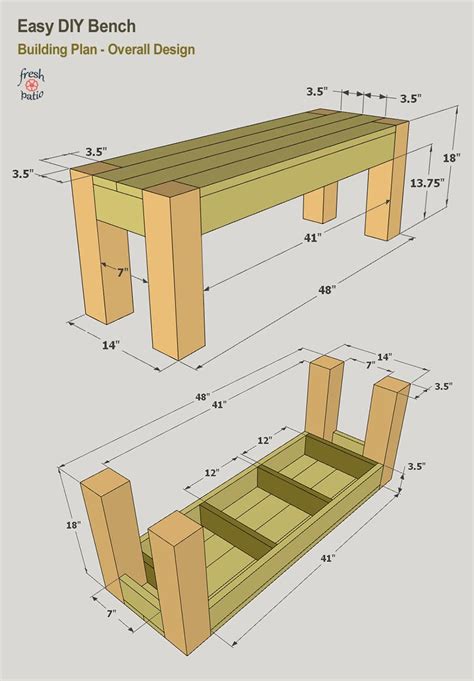 Easy DIY Bench

Building Plan - Overall Design

fresh patio

3.5"
3.5"
3.5"
3.5"
18"
13.75"
41"
7"
48"
14"

14"
7"
3.5"
48"
41"
12"
12"
3.5"
18"
41"
7"