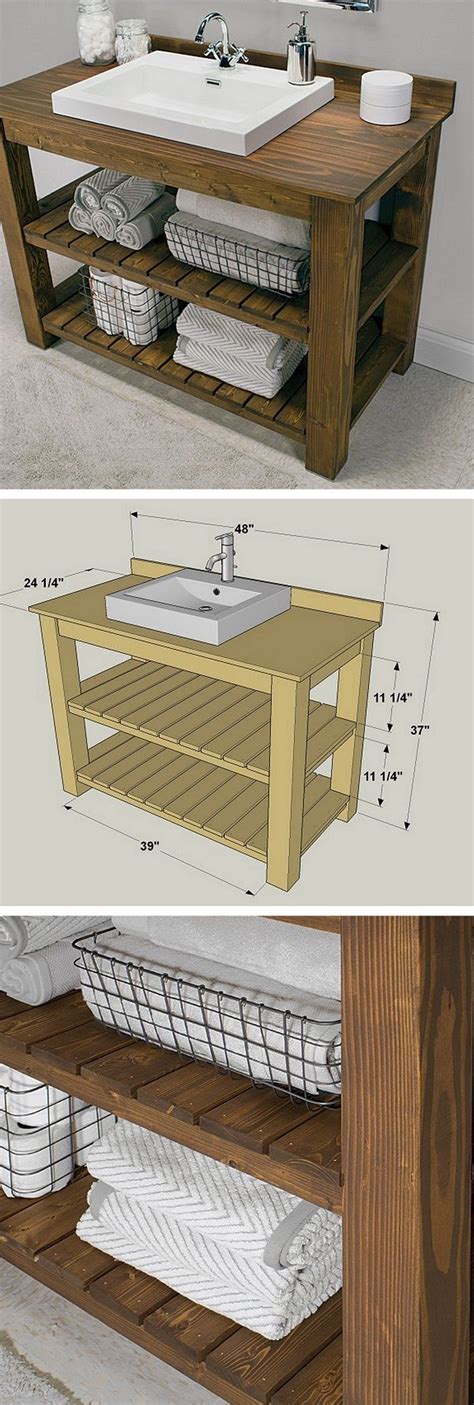 48"

24 1/4"

11 1/4"

37"

11 1/4"

39"