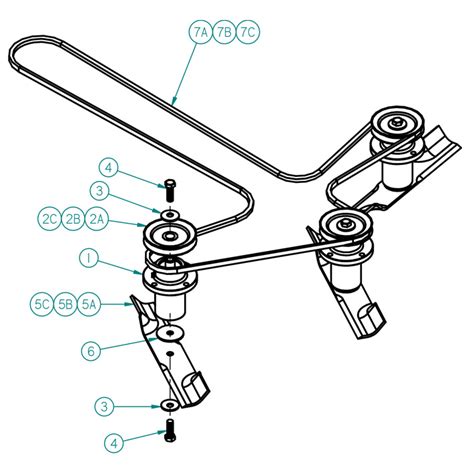 7A 7B 7C
4
3
2C 2B 2A
1
5C 5B 5A
6
3
4