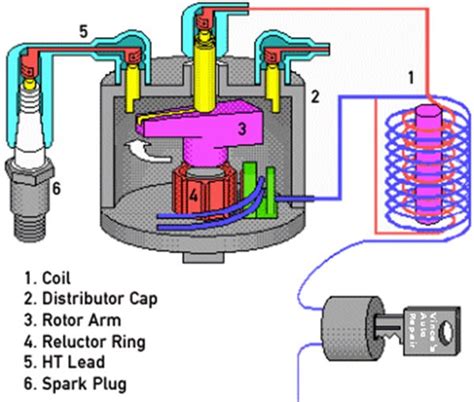 5
1
2
3
4
6

1. Coil
2. Distributor Cap
3. Rotor Arm
4. Reluctor Ring
5. HT Lead
6. Spark Plug

Vince's Auto Repair