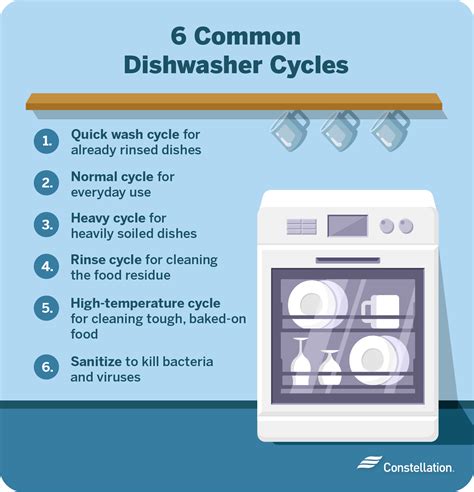 6 Common Dishwasher Cycles

1. Quick wash cycle for already rinsed dishes

2. Normal cycle for everyday use

3. Heavy cycle for heavily soiled dishes

4. Rinse cycle for cleaning the food residue

5. High-temperature cycle for cleaning tough, baked-on food

6. Sanitize to kill bacteria and viruses

Constellation.