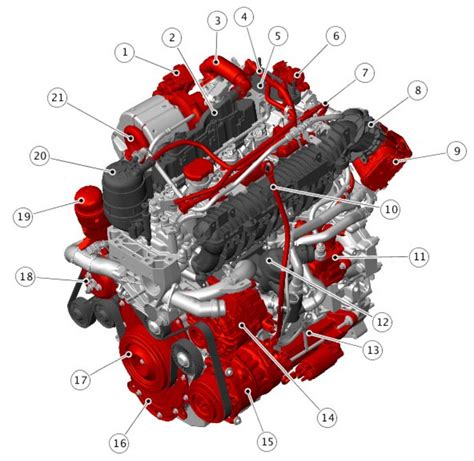 1
2
3
4
5
6
7
8
9
10
11
12
13
14
15
16
17
18
19
20
21