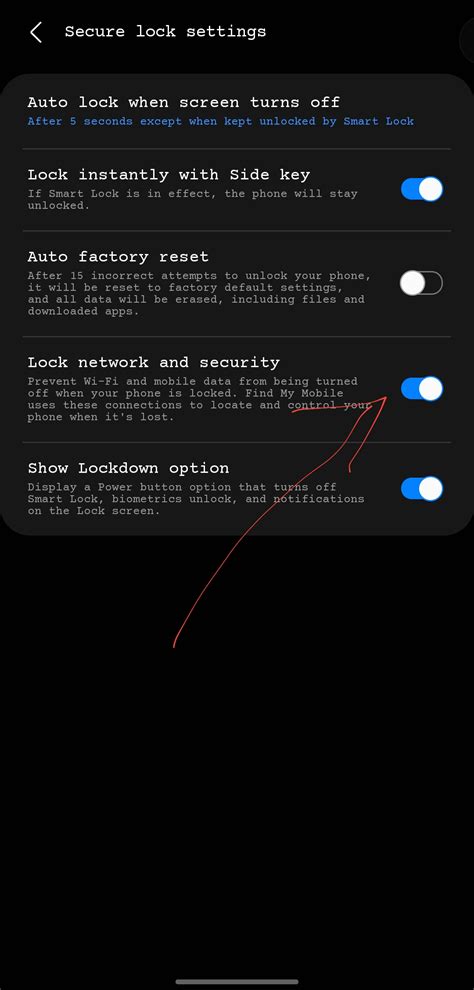 Secure lock settings

Auto lock when screen turns off
After 5 seconds except when kept unlocked by Smart Lock

Lock instantly with Side key
If Smart Lock is in effect, the phone will stay unlocked.

Auto factory reset
After 15 incorrect attempts to unlock your phone, it will be reset to factory default settings, and all data will be erased, including files and downloaded apps.

Lock network and security
Prevent Wi-Fi and mobile data from being turned off when your phone is locked. Find My Mobile uses these connections to locate and control your phone when it's lost.

Show Lockdown option
Display a Power button option that turns off Smart Lock, biometrics unlock, and notifications on the Lock screen.