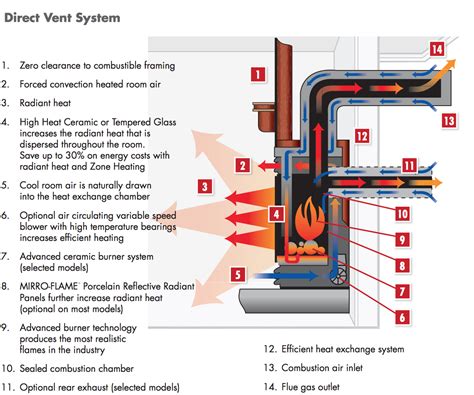 Direct Vent System

1. Zero clearance to combustible framing

2. Forced convection heated room air

3. Radiant heat

4. High Heat Ceramic or Tempered Glass increases the radiant heat that is dispersed throughout the room. Save up to 30% on energy costs with radiant heat and Zone Heating

5. Cool room air is naturally drawn into the heat exchange chamber

6. Optional air circulating variable speed blower with high temperature bearings increases efficient heating

7. Advanced ceramic burner system (selected models)

8. MIRRO-FLAME Porcelain Reflective Radiant Panels further increase radiant heat (optional on most models)

9. Advanced burner technology produces the most realistic flames in the industry

10. Sealed combustion chamber

11. Optional rear exhaust (selected models)

12. Efficient heat exchange system

13. Combustion air inlet

14. Flue gas outlet

1
2
3
4
5
6
7
8
9
10
11
12
13
14