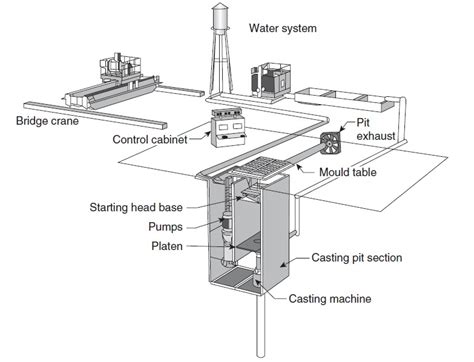 Water system

Bridge crane

Control cabinet

Pit exhaust

Mould table

Starting head base

Pumps

Platen

Casting pit section

Casting machine