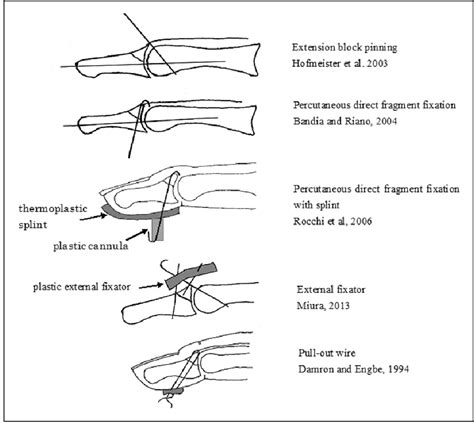 Extension block pinning
Hofmeister et al. 2003

Percutaneous direct fragment fixation
Bandia and Riano, 2004

thermoplastic splint

plastic cannula

Percutaneous direct fragment fixation with splint
Rocchi et al, 2006

plastic external fixator

External fixator
Miura, 2013

Pull-out wire
Damron and Engbe, 1994