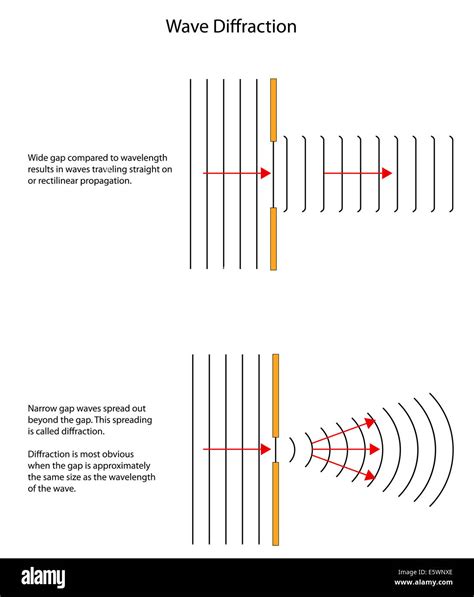 Wave Diffraction

Wide gap compared to wavelength results in waves traveling straight on or rectilinear propagation.

Narrow gap waves spread out beyond the gap. This spreading is called diffraction.

Diffraction is most obvious when the gap is approximately the same size as the wavelength of the wave.

alamy

Image ID: E5WNXE
www.alamy.com