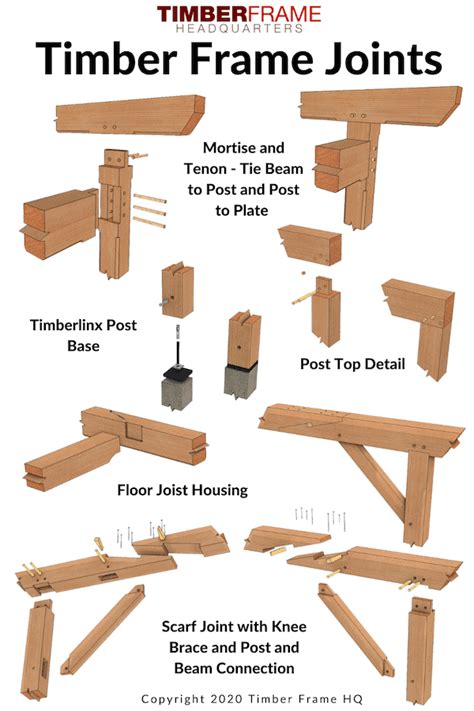 TIMBERFRAME
HEADQUARTERS

Timber Frame Joints

Mortise and Tenon - Tie Beam to Post and Post to Plate

Timberlinx Post Base

Post Top Detail

Floor Joist Housing

Scarf Joint with Knee Brace and Post and Beam Connection

Copyright 2020 Timber Frame HQ