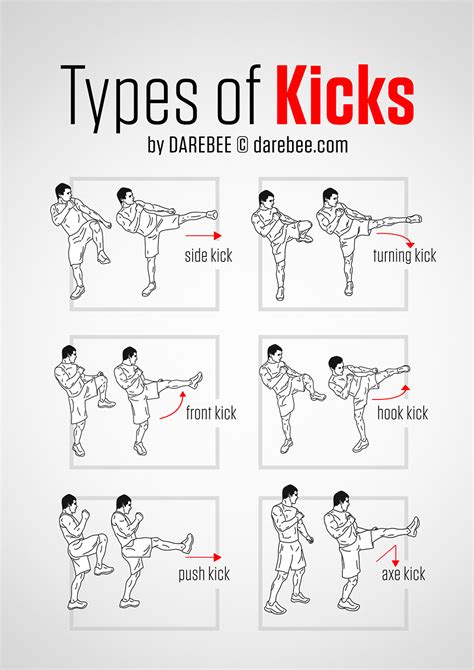 Types of Kicks

by DAREBEE © darebee.com

side kick

turning kick

front kick

hook kick

push kick

axe kick