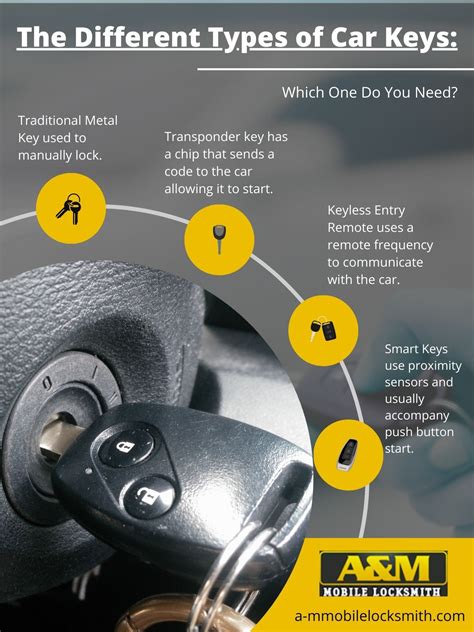 The Different Types of Car Keys:

Which One Do You Need?

Traditional Metal Key used to manually lock.

Transponder key has a chip that sends a code to the car allowing it to start.

Keyless Entry Remote uses a remote frequency to communicate with the car.

Smart Keys use proximity sensors and usually accompany push button start.

A&M
MOBILE LOCKSMITH

a-mmobilelocksmith.com