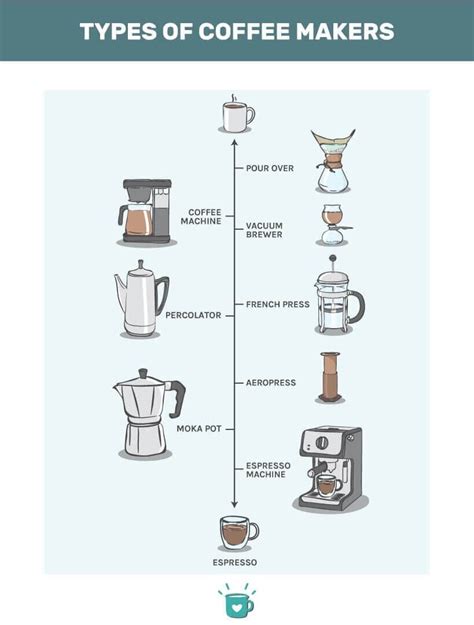 TYPES OF COFFEE MAKERS

POUR OVER

COFFEE MACHINE

VACUUM BREWER

FRENCH PRESS

PERCOLATOR

AEROPRESS

MOKA POT

ESPRESSO MACHINE

ESPRESSO