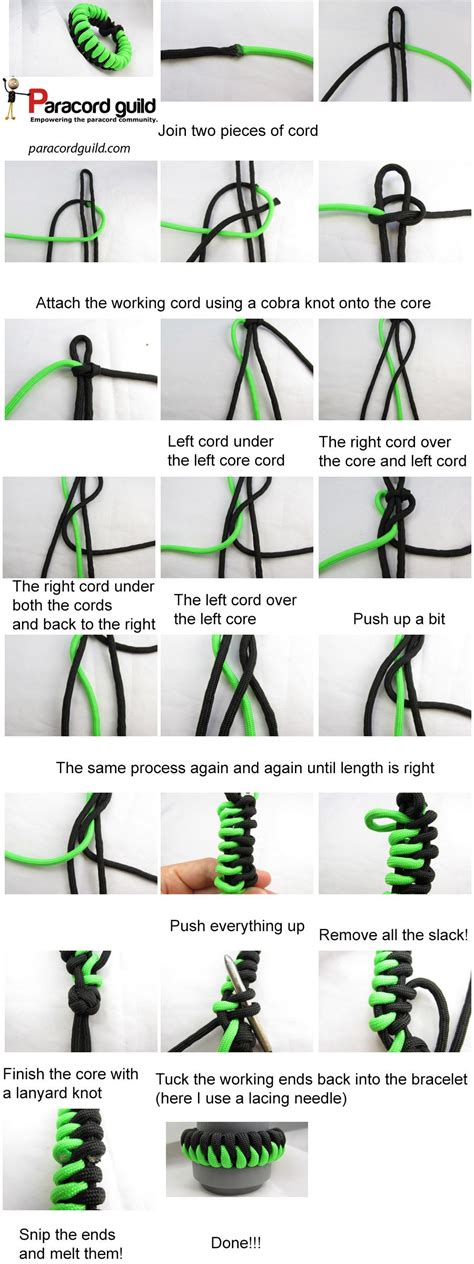 Paracord guild
Empowering the paracord community.

paracordguild.com

Join two pieces of cord

Attach the working cord using a cobra knot onto the core

Left cord under the left core cord

The right cord over the core and left cord

The right cord under both the cords and back to the right

The left cord over the left core

Push up a bit

The same process again and again until length is right

Push everything up

Remove all the slack!

Finish the core with a lanyard knot

Tuck the working ends back into the bracelet (here I use a lacing needle)

Snip the ends and melt them!

Done!!!