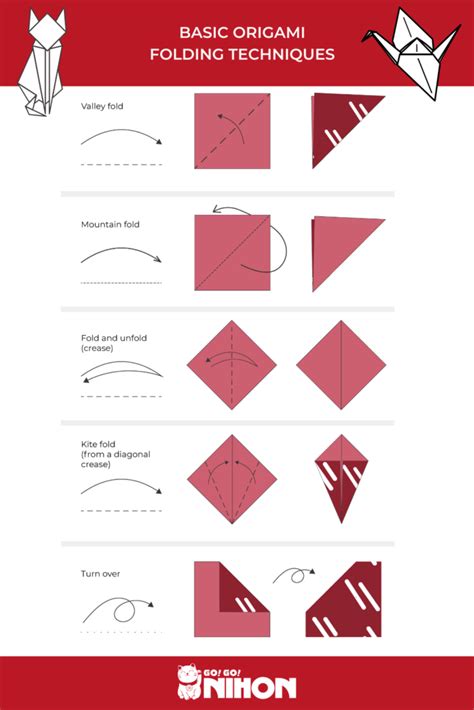 BASIC ORIGAMI
FOLDING TECHNIQUES

Valley fold

Mountain fold

Fold and unfold
(crease)

Kite fold
(from a diagonal
crease)

Turn over

GO! GO!
NIHON